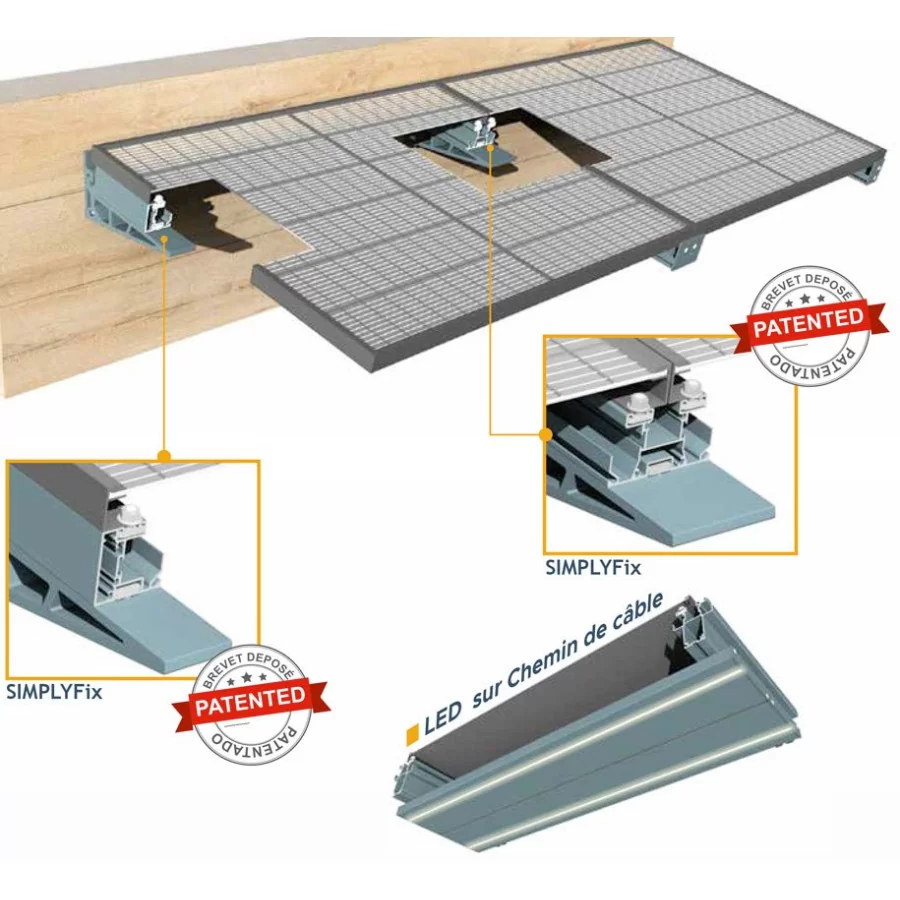 BREVET DEPOSÉ
PATENTED
PATENTADO

SIMPLYFix

SIMPLYFix

BREVET DEPOSÉ
PATENTED
PATENTADO

LED sur Chemin de câble