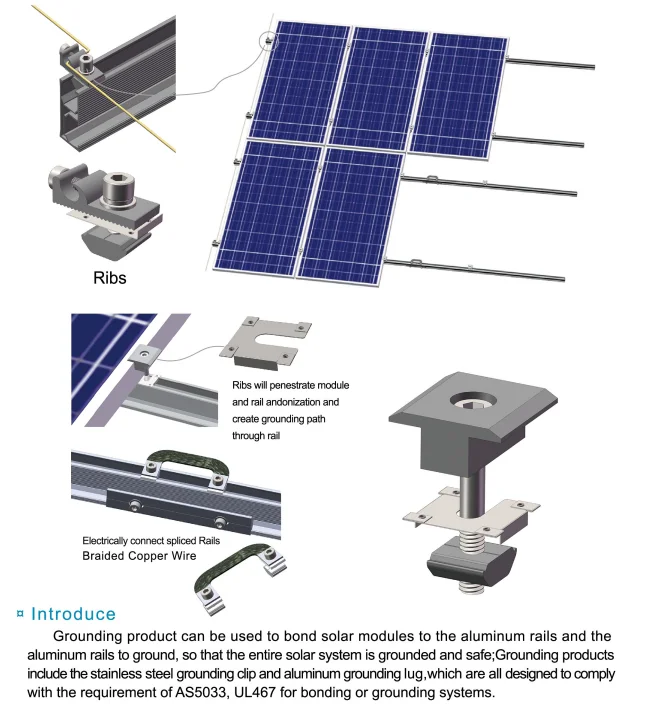 Ribs

Ribs will penestrate module and rail andonization and create grounding path through rail

Electrically connect spliced Rails
Braided Copper Wire

¤ Introduce

Grounding product can be used to bond solar modules to the aluminum rails and the aluminum rails to ground, so that the entire solar system is grounded and safe;Grounding products include the stainless steel grounding clip and aluminum grounding lug,which are all designed to comply with the requirement of AS5033, UL467 for bonding or grounding systems.