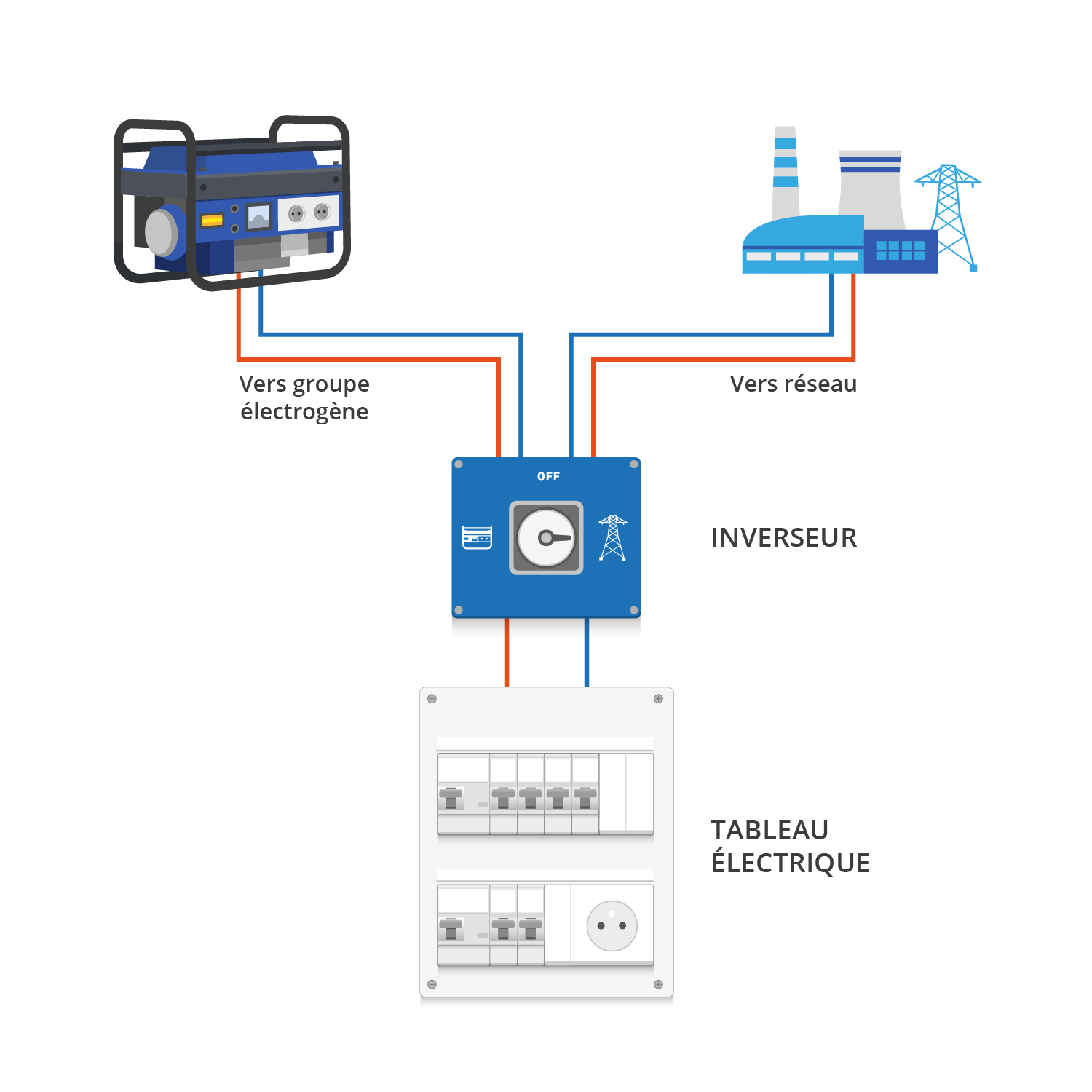 Vers groupe électrogène

Vers réseau

OFF

INVERSEUR

TABLEAU ÉLECTRIQUE