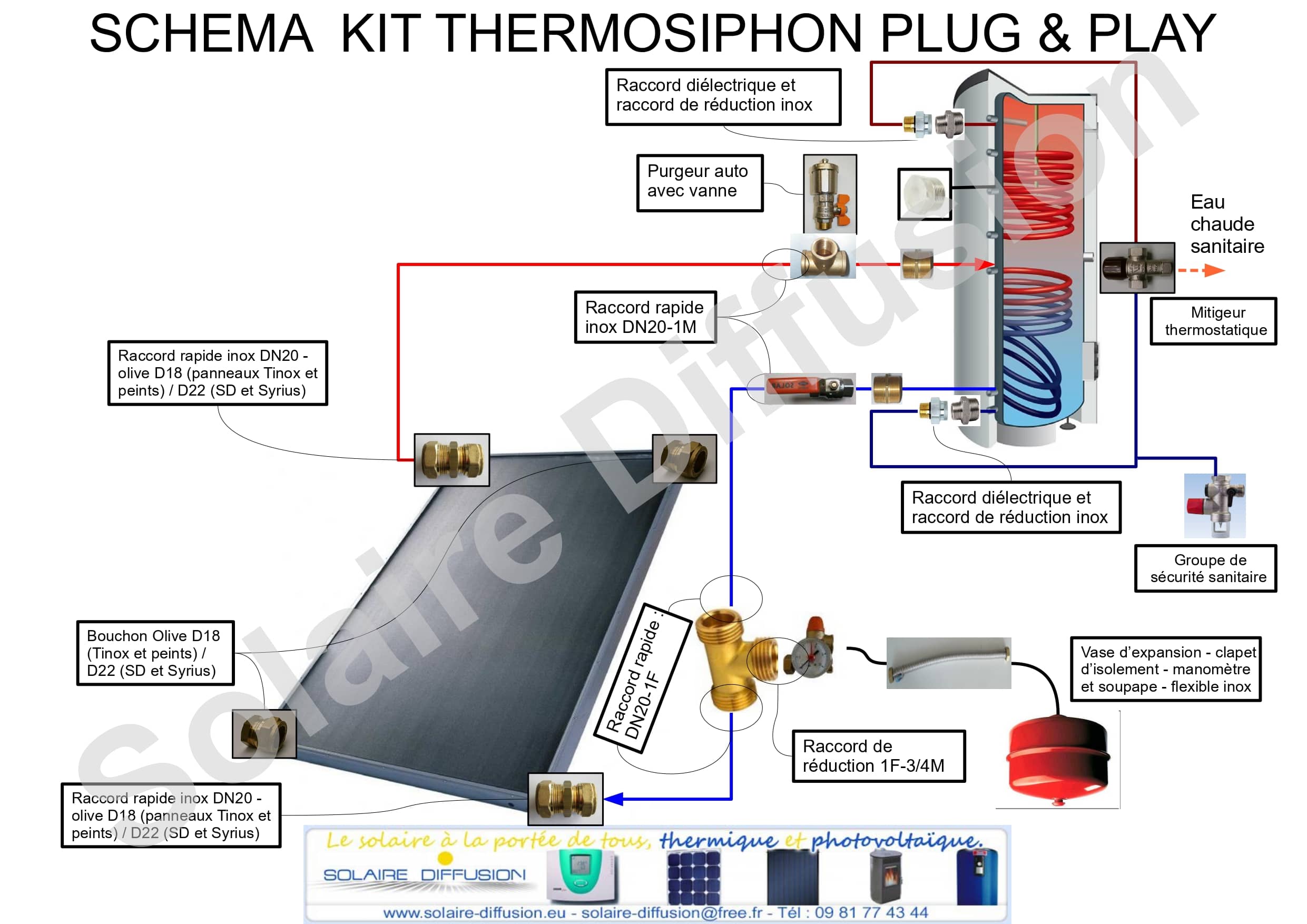 SCHEMA KIT THERMOSIPHON PLUG & PLAY

Raccord diélectrique et raccord de réduction inox

Purgeur auto avec vanne

Eau chaude sanitaire

Raccord rapide inox DN20-1M

Mitigeur thermostatique

Raccord rapide inox DN20 - olive D18 (panneaux Tinox et peints) / D22 (SD et Syrius)

Raccord diélectrique et raccord de réduction inox

Groupe de sécurité sanitaire

Bouchon Olive D18 (Tinox et peints) / D22 (SD et Syrius)

Raccord rapide : DN20-1F

Vase d'expansion - clapet d'isolement - manomètre et soupape - flexible inox

Raccord de réduction 1F-3/4M

Raccord rapide inox DN20 - olive D18 (panneaux Tinox et peints) / D22 (SD et Syrius)

Solaire Diffusion

Le solaire à la portée de tous, thermique et photovoltaïque.

SOLAIRE DIFFUSION

www.solaire-diffusion.eu - solaire-diffusion@free.fr - Tél : 09 81 77 43 44